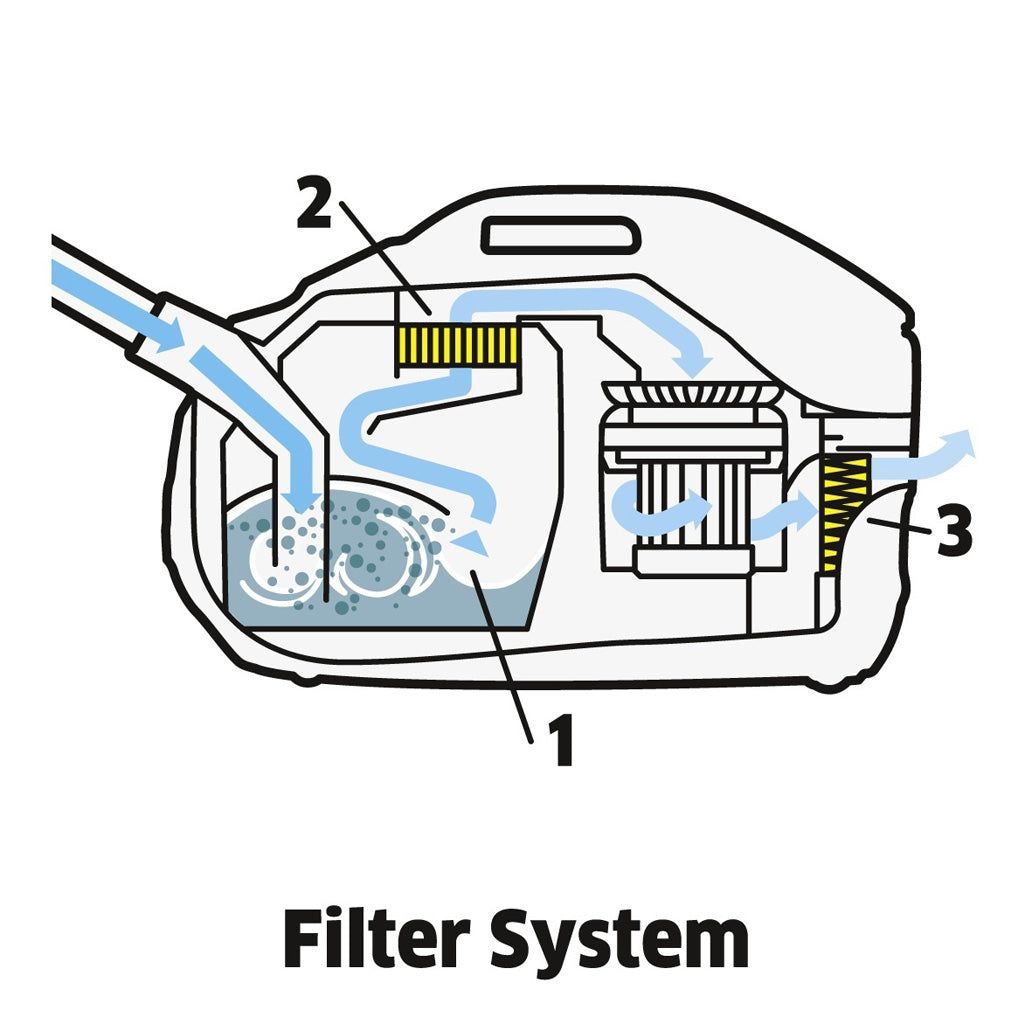 2

3

1

Filter System